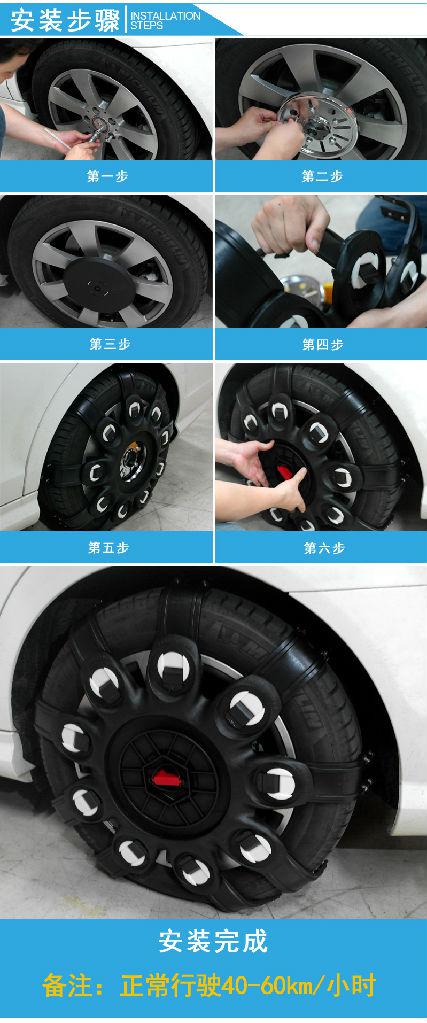 安装步骤 INSTALLATION STEPS

第一步

第二步

第三步

第四步

第五步

第六步

安装完成

备注：正常行驶40-60km/小时